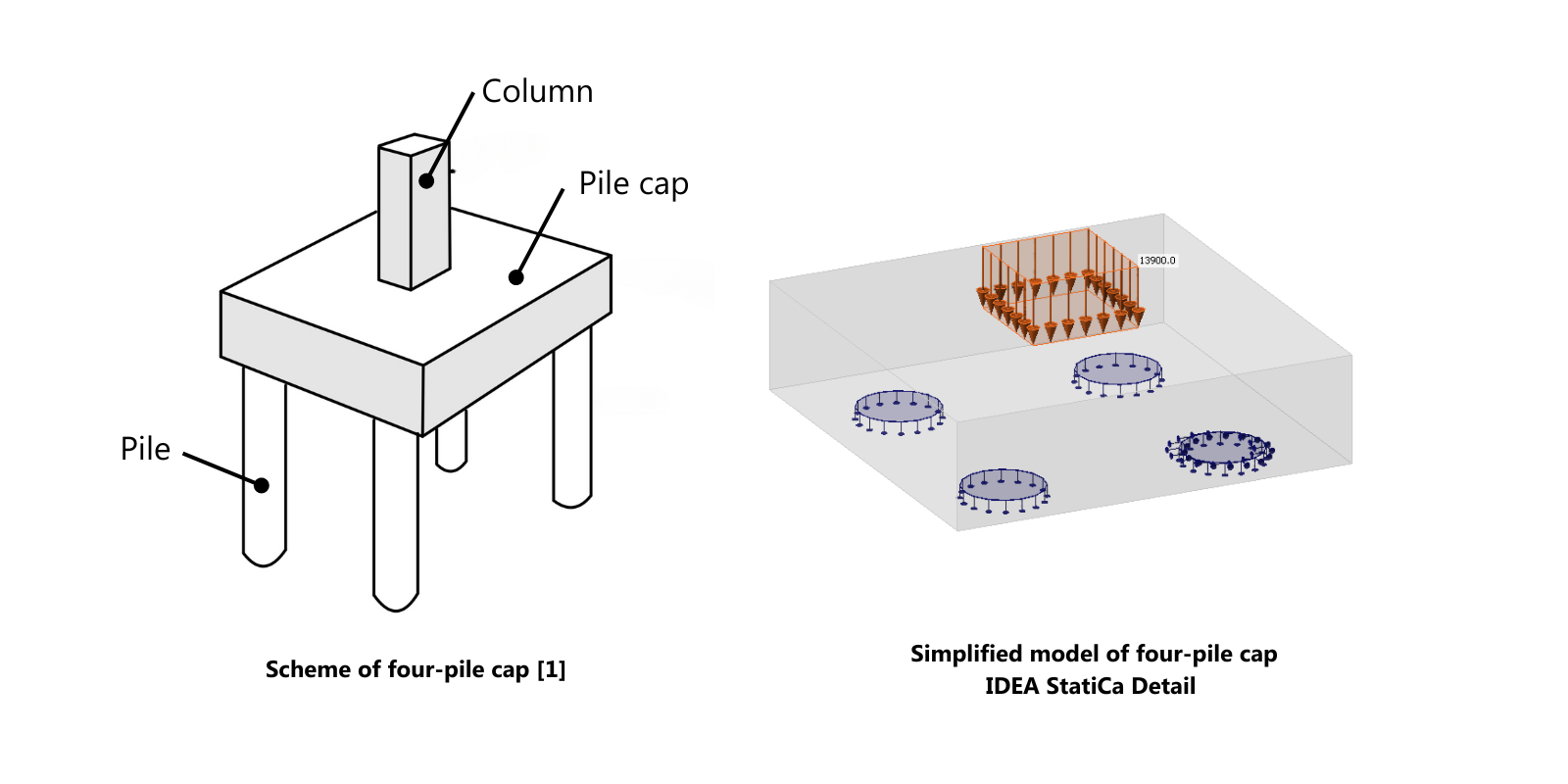 Column

Pile cap

Pile

Scheme of four-pile cap [1]

13900.0

Simplified model of four-pile cap
IDEA StatiCa Detail