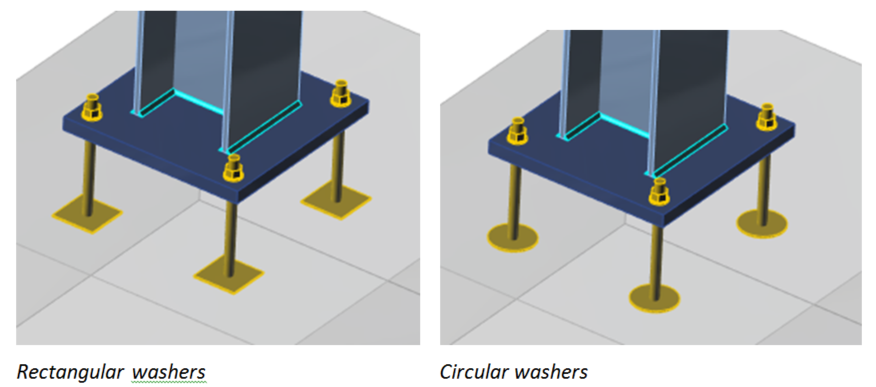 Rectangular washers

Circular washers