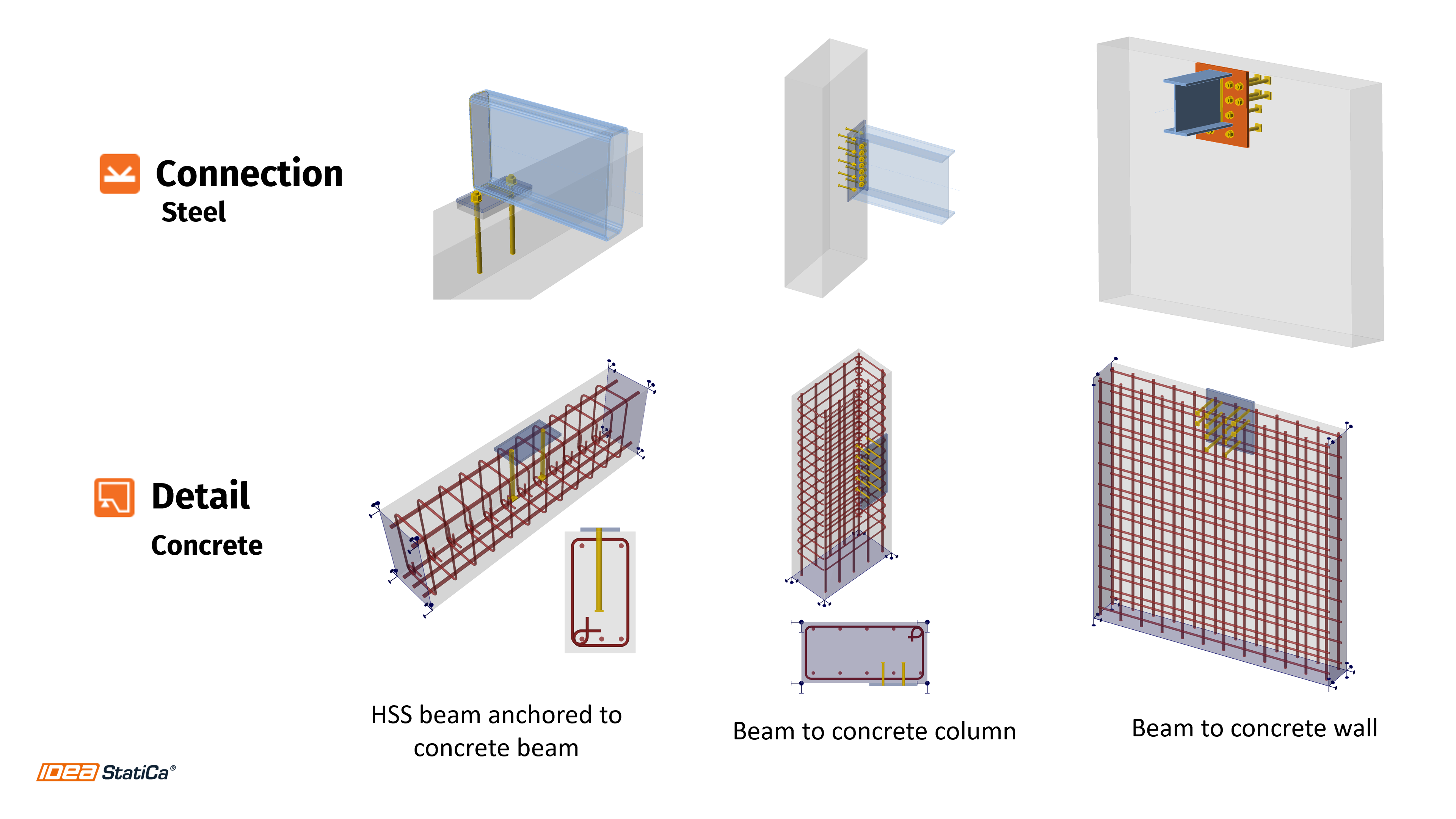 Connection
Steel

Detail
Concrete

HSS beam anchored to concrete beam

Beam to concrete column

Beam to concrete wall

IDEA StatiCa®