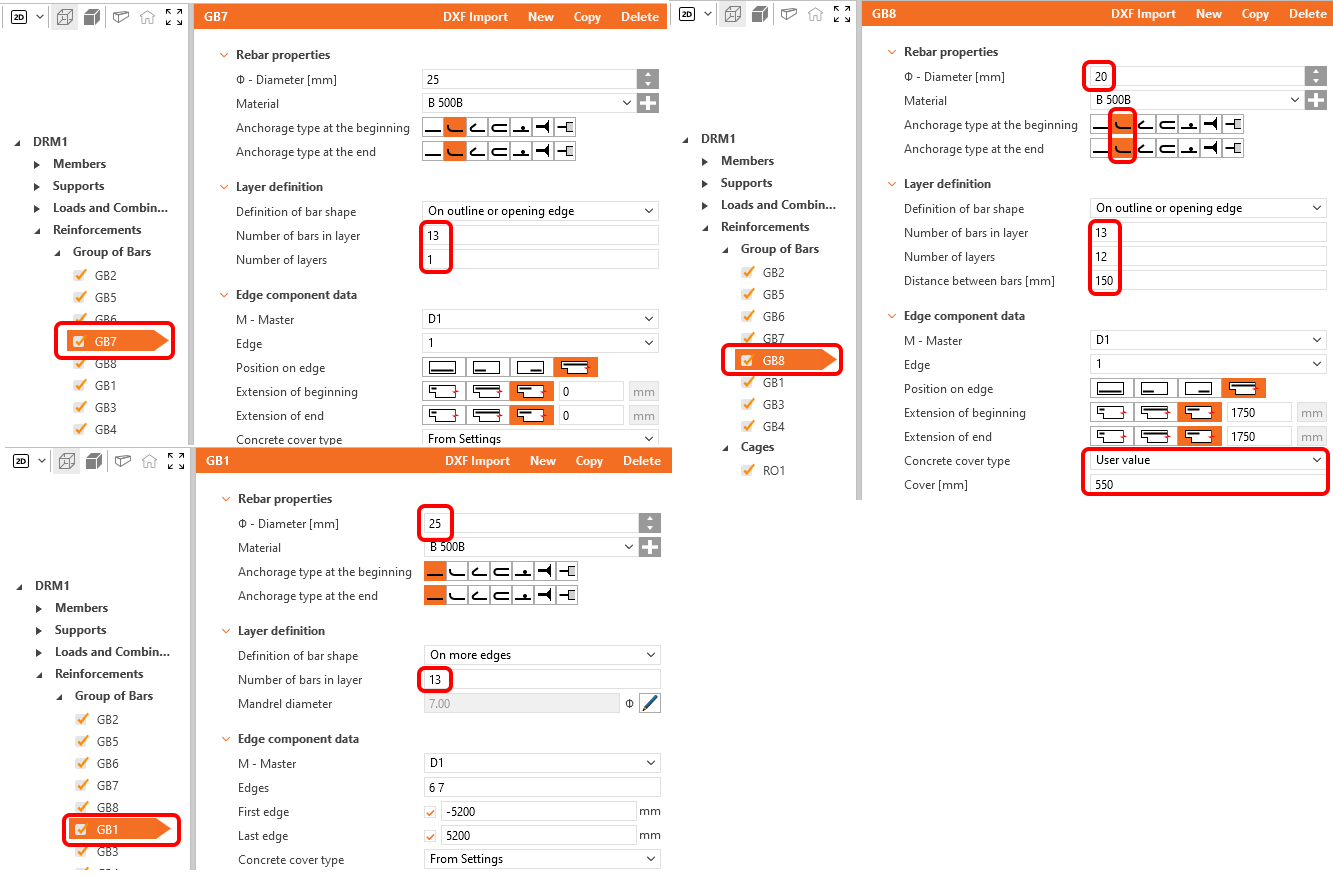 2D

DRM1
Members
Supports
Loads and Combin...
Reinforcements
Group of Bars
GB2
GB5
GB6
GB7
GB8
GB1
GB3
GB4

GB7 DXF Import New Copy Delete

Rebar properties
Φ - Diameter [mm] 25
Material B 500B
Anchorage type at the beginning
Anchorage type at the end

Layer definition
Definition of bar shape On outline or opening edge
Number of bars in layer 13
Number of layers 1

Edge component data
M - Master D1
Edge 1
Position on edge
Extension of beginning 0 mm
Extension of end 0 mm
Concrete cover type From Settings

2D

DRM1
Members
Supports
Loads and Combin...
Reinforcements
Group of Bars
GB2
GB5
GB6
GB7
GB8
GB1
GB3
GB4
Cages
RO1

GB8 DXF Import New Copy Delete

Rebar properties
Φ - Diameter [mm] 20
Material B 500B
Anchorage type at the beginning
Anchorage type at the end

Layer definition
Definition of bar shape On outline or opening edge
Number of bars in layer 13
Number of layers 12
Distance between bars [mm] 150

Edge component data
M - Master D1
Edge 1
Position on edge
Extension of beginning 1750 mm
Extension of end 1750 mm
Concrete cover type User value
Cover [mm] 550

2D

DRM1
Members
Supports
Loads and Combin...
Reinforcements
Group of Bars
GB2
GB5
GB6
GB7
GB8
GB1
GB3

GB1 DXF Import New Copy Delete

Rebar properties
Φ - Diameter [mm] 25
Material B 500B
Anchorage type at the beginning
Anchorage type at the end

Layer definition
Definition of bar shape On more edges
Number of bars in layer 13
Mandrel diameter 7.00 Φ

Edge component data
M - Master D1
Edges 6 7
First edge -5200 mm
Last edge 5200 mm
Concrete cover type From Settings