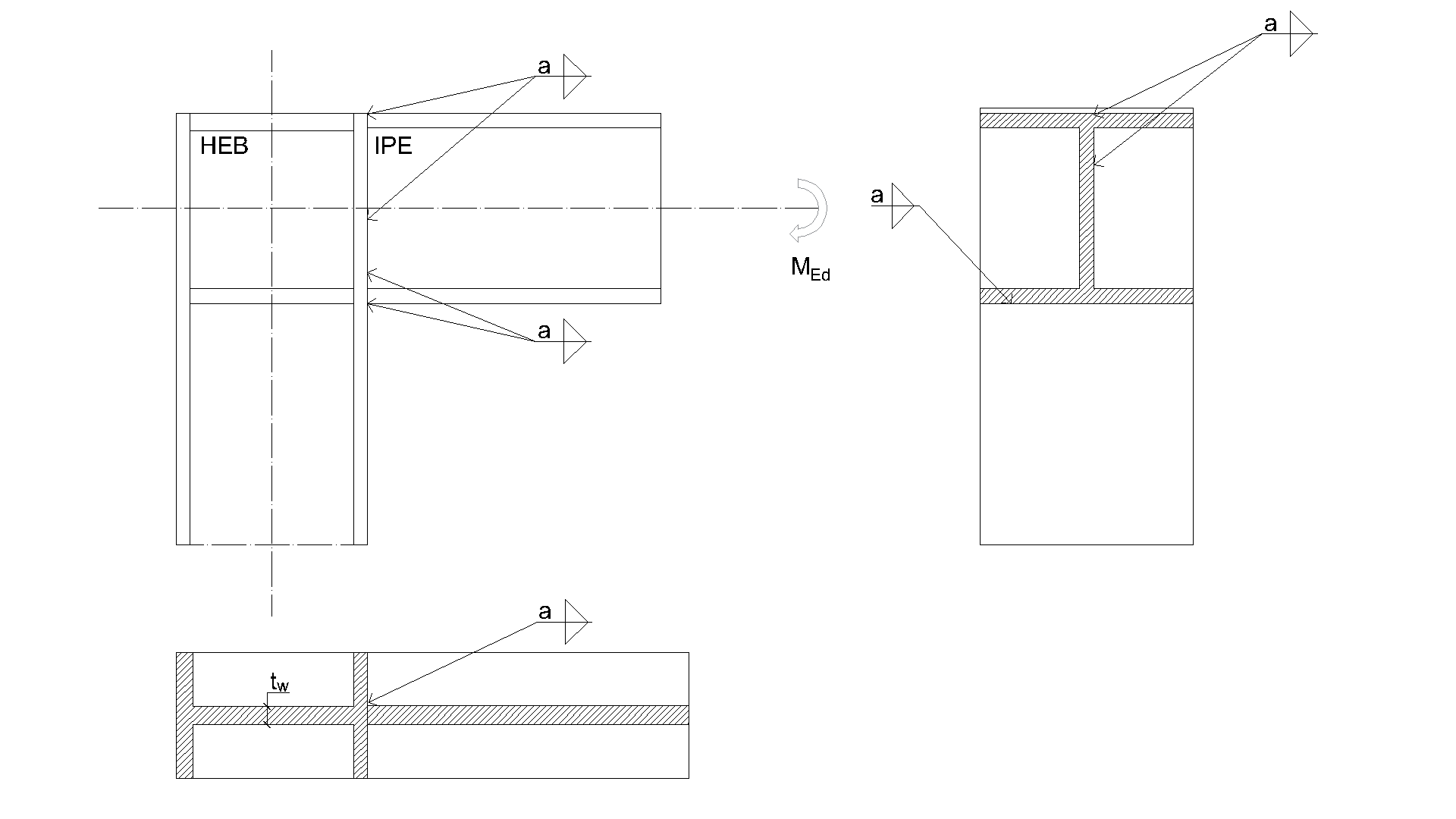 a

HEB

IPE

$M_{Ed}$

a

a

a

a

$t_w$