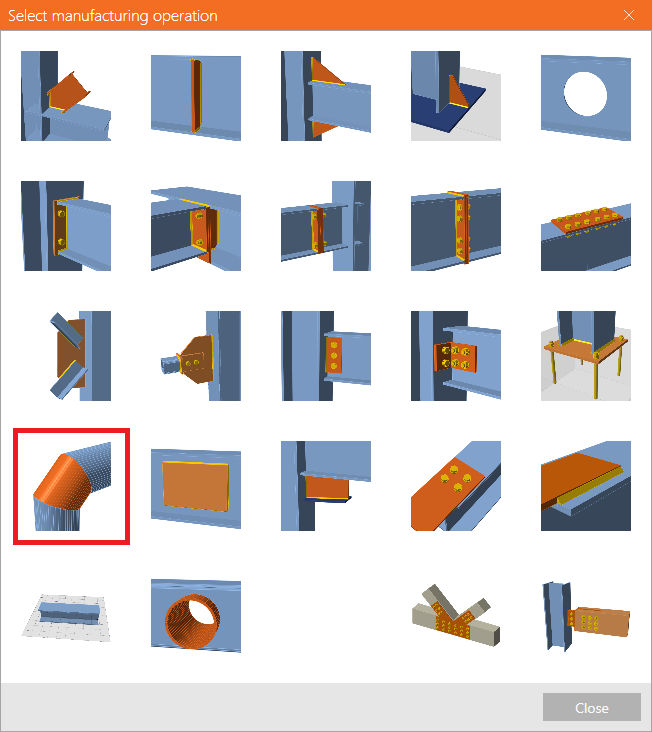 Select manufacturing operation

Close