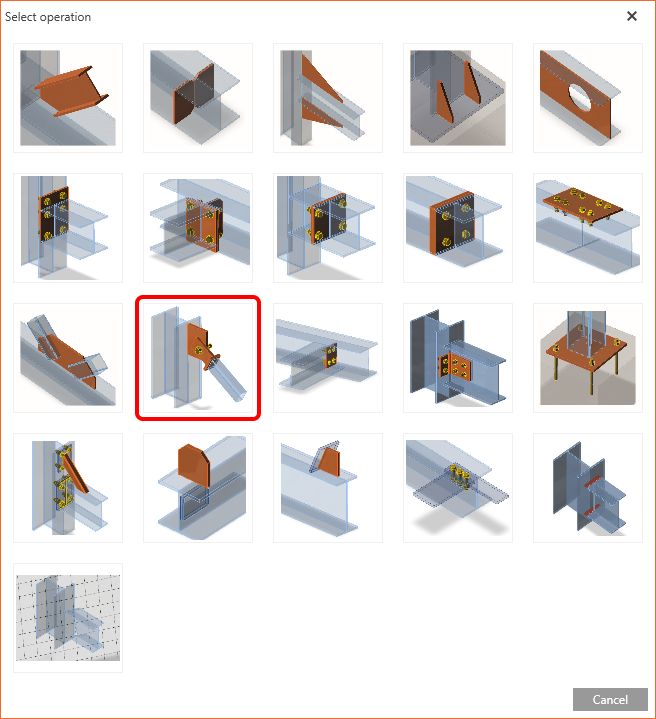 Select operation
×

Cancel