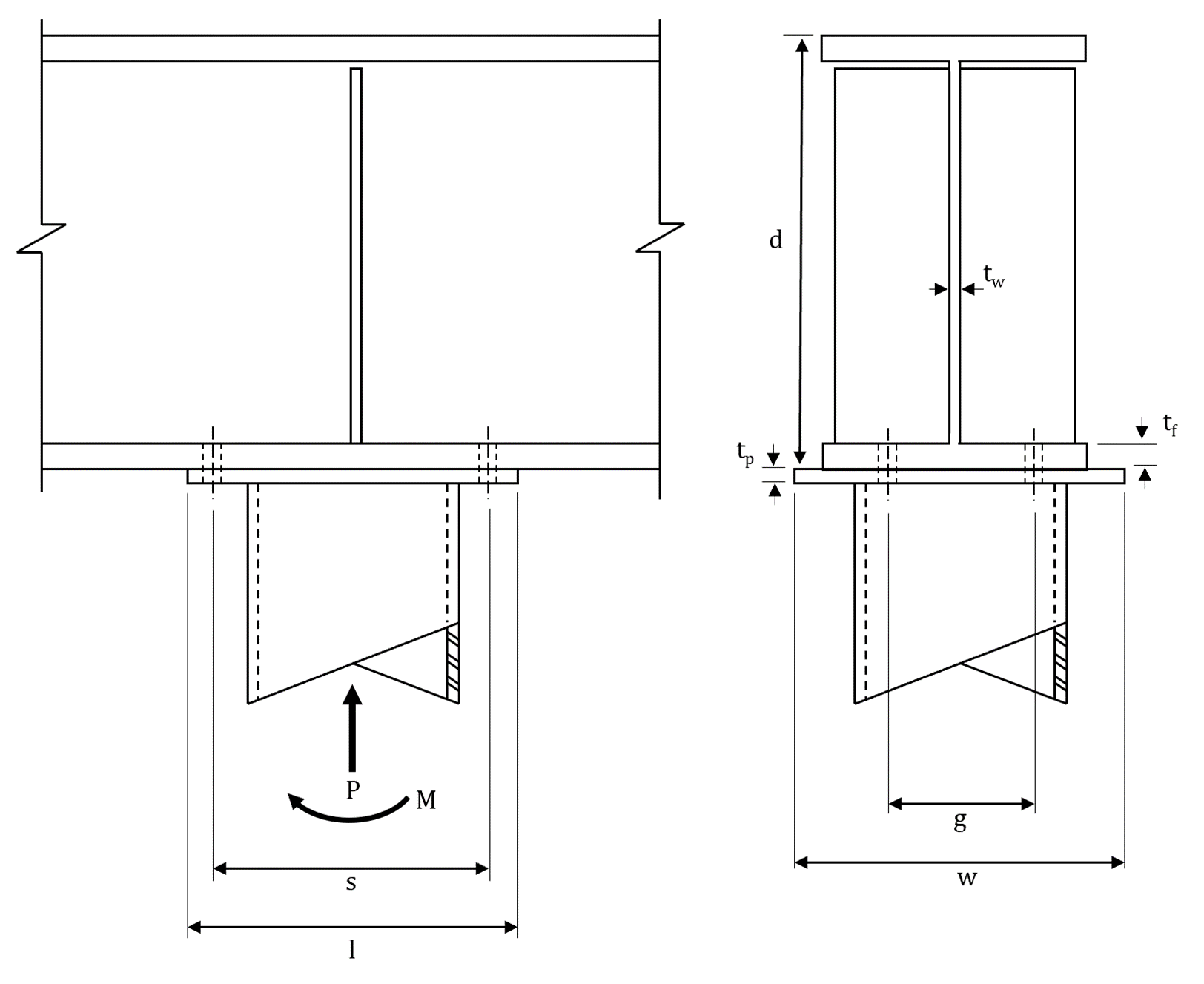 P
M
s
l
d
$t_w$
$t_f$
$t_p$
g
w