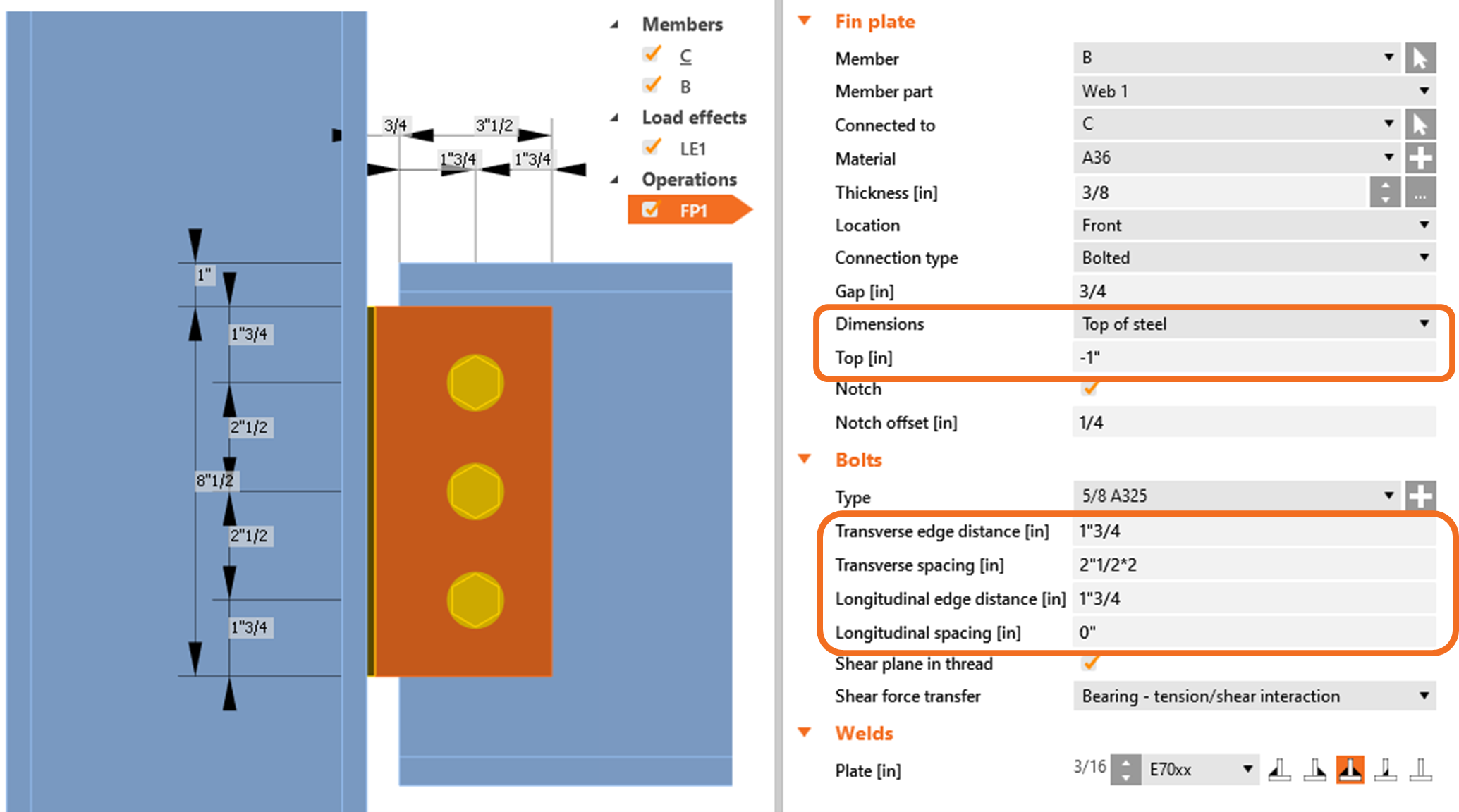 3/4
3"1/2
1"3/4
1"3/4
1"
1"3/4
2"1/2
8"1/2
2"1/2
1"3/4

Members
C
B
Load effects
LE1
Operations
FP1

Fin plate
Member B
Member part Web 1
Connected to C
Material A36
Thickness [in] 3/8
Location Front
Connection type Bolted
Gap [in] 3/4
Dimensions Top of steel
Top [in] -1"
Notch
Notch offset [in] 1/4

Bolts
Type 5/8 A325
Transverse edge distance [in] 1"3/4
Transverse spacing [in] 2"1/2*2
Longitudinal edge distance [in] 1"3/4
Longitudinal spacing [in] 0"
Shear plane in thread
Shear force transfer Bearing - tension/shear interaction

Welds
Plate [in] 3/16 E70xx