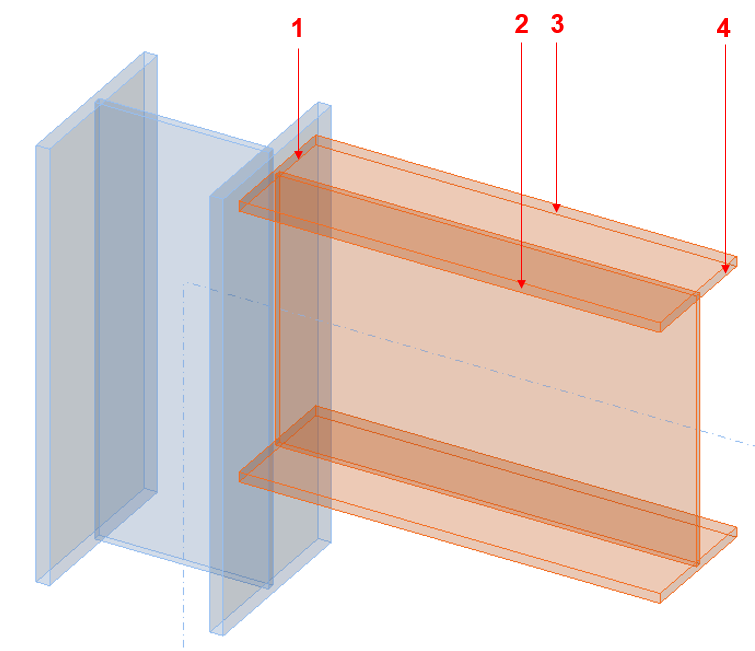 1
2
3
4