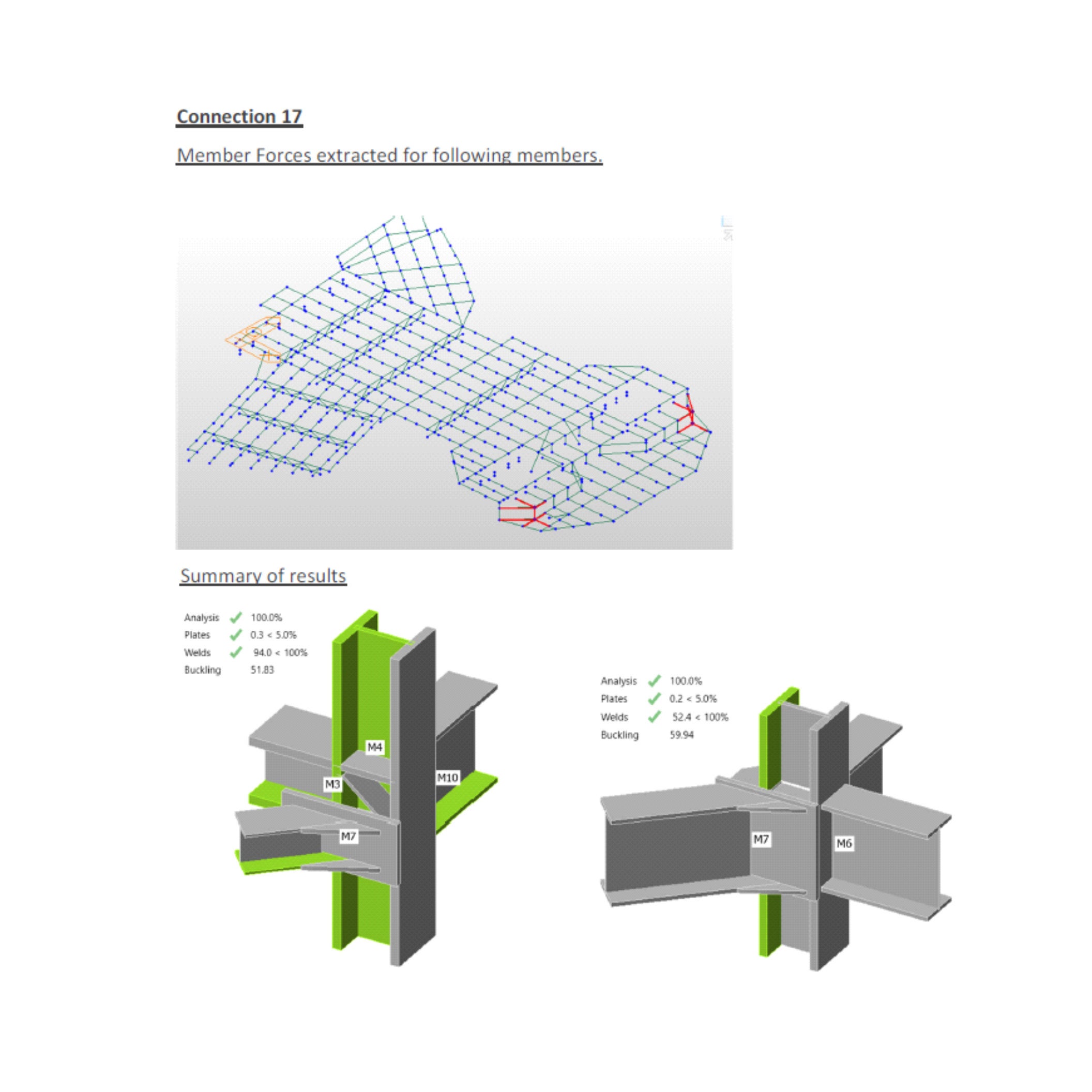 Connection 17

Member Forces extracted for following members.

Summary of results

Analysis 100.0%
Plates 0.3 < 5.0%
Welds 94.0 < 100%
Buckling 51.83

M4
M3
M10
M7

Analysis 100.0%
Plates 0.2 < 5.0%
Welds 52.4 < 100%
Buckling 59.94

M7
M6