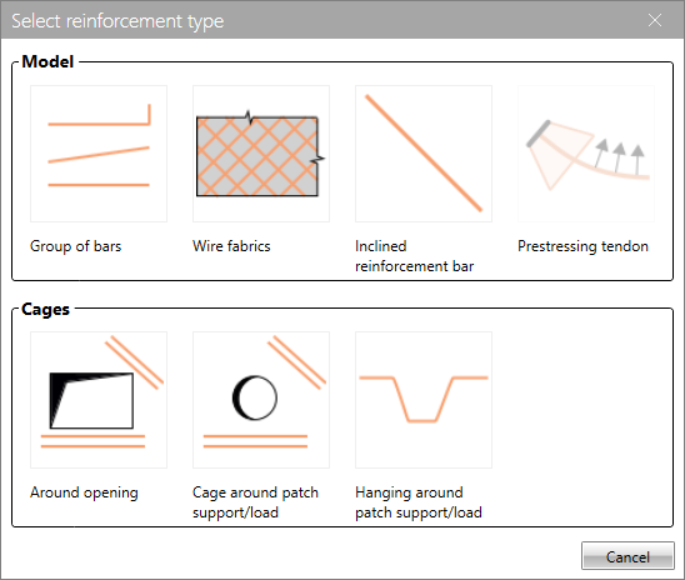 Select reinforcement type

Model

Group of bars

Wire fabrics

Inclined reinforcement bar

Prestressing tendon

Cages

Around opening

Cage around patch support/load

Hanging around patch support/load

Cancel