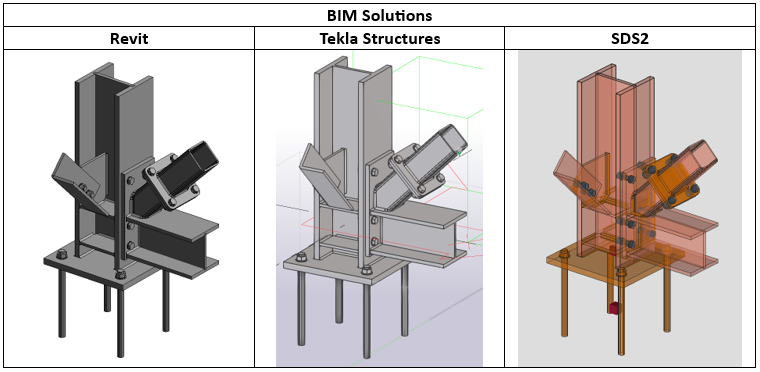 BIM Solutions

| Revit | Tekla Structures | SDS2 |
|---|---|---|
| | | |